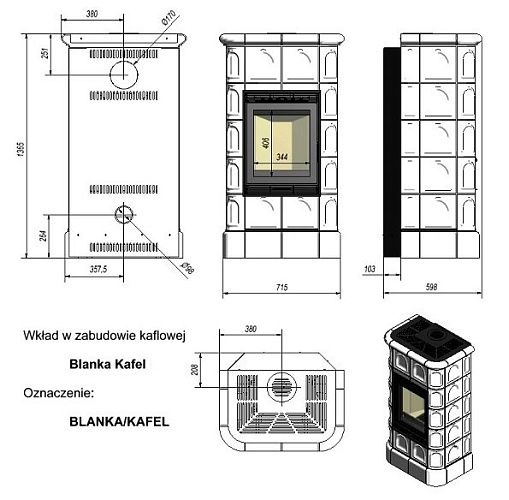 380
Ø170
251
1365
254
357,5
Ø98
408
344
715
103
598
Wkład w zabudowie kaflowej
Blanka Kafel
Oznaczenie:
BLANKA/KAFEL
380
208