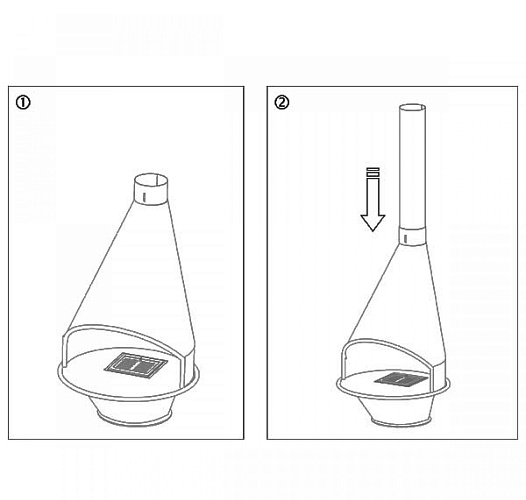 ①

②