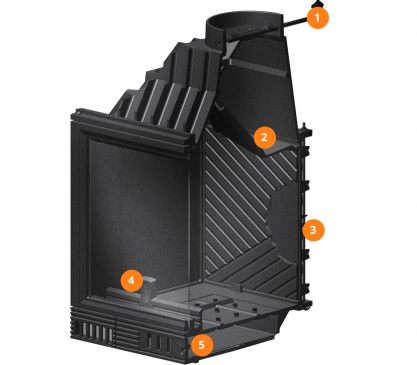 1
2
3
4
5