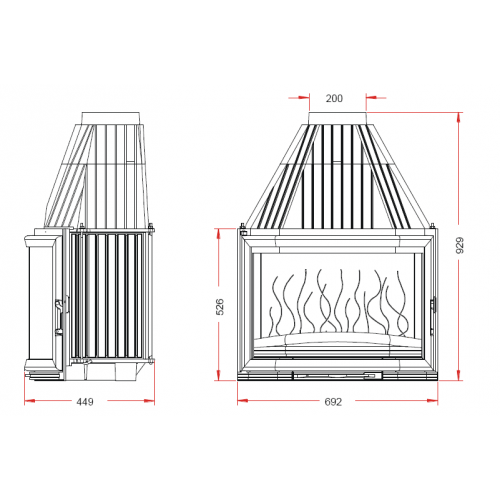 200

929

526

449

692