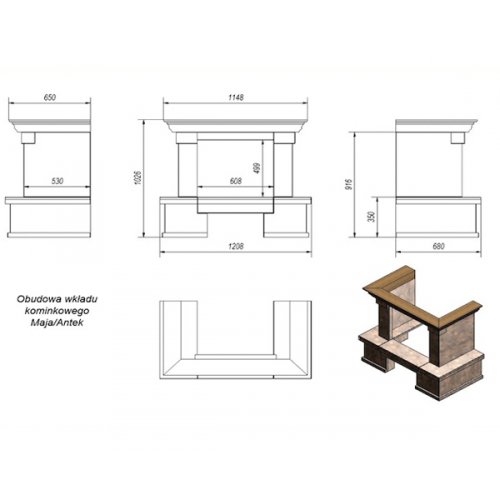 650

530

1148

1026

499

608

1208

916

350

680

Obudowa wkładu kominkowego Maja/Antek